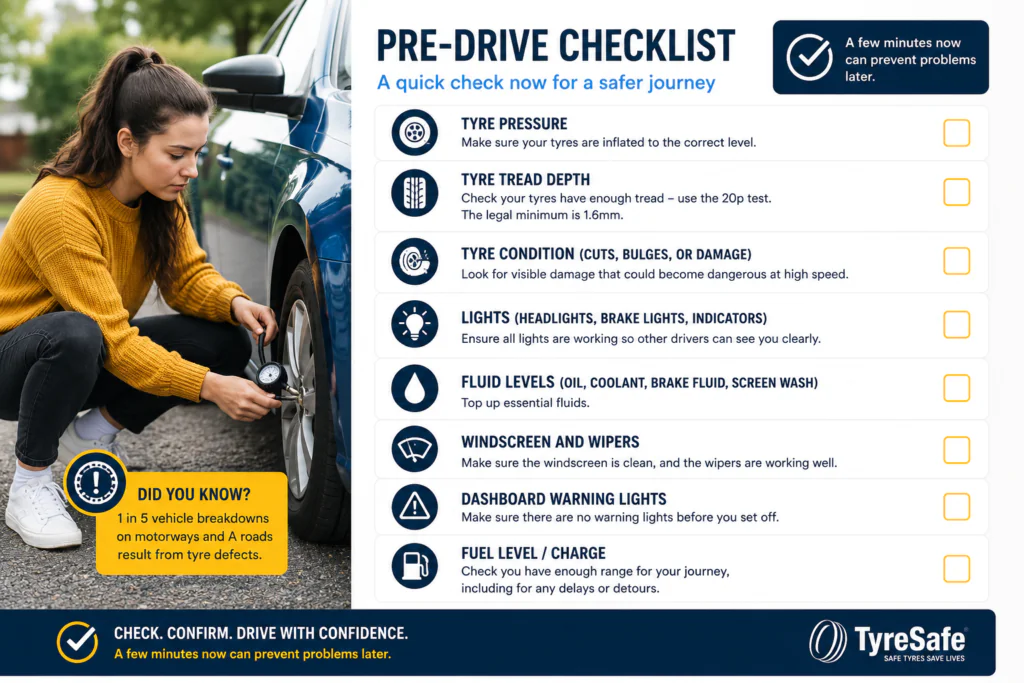 PRE-DRIVE CHECKLIST
A quick check now for a safer journey

A few minutes now can prevent problems later.

TYRE PRESSURE
Make sure your tyres are inflated to the correct level.

TYRE TREAD DEPTH
Check your tyres have enough tread – use the 20p test. The legal minimum is 1.6mm.

TYRE CONDITION (CUTS, BULGES, OR DAMAGE)
Look for visible damage that could become dangerous at high speed.

LIGHTS (HEADLIGHTS, BRAKE LIGHTS, INDICATORS)
Ensure all lights are working so other drivers can see you clearly.

FLUID LEVELS (OIL, COOLANT, BRAKE FLUID, SCREEN WASH)
Top up essential fluids.

WINDSCREEN AND WIPERS
Make sure the windscreen is clean, and the wipers are working well.

DASHBOARD WARNING LIGHTS
Make sure there are no warning lights before you set off.

FUEL LEVEL / CHARGE
Check you have enough range for your journey, including for any delays or detours.

DID YOU KNOW?
1 in 5 vehicle breakdowns on motorways and A roads result from tyre defects.

CHECK. CONFIRM. DRIVE WITH CONFIDENCE.
A few minutes now can prevent problems later.

TyreSafe
SAFE TYRES SAVE LIVES